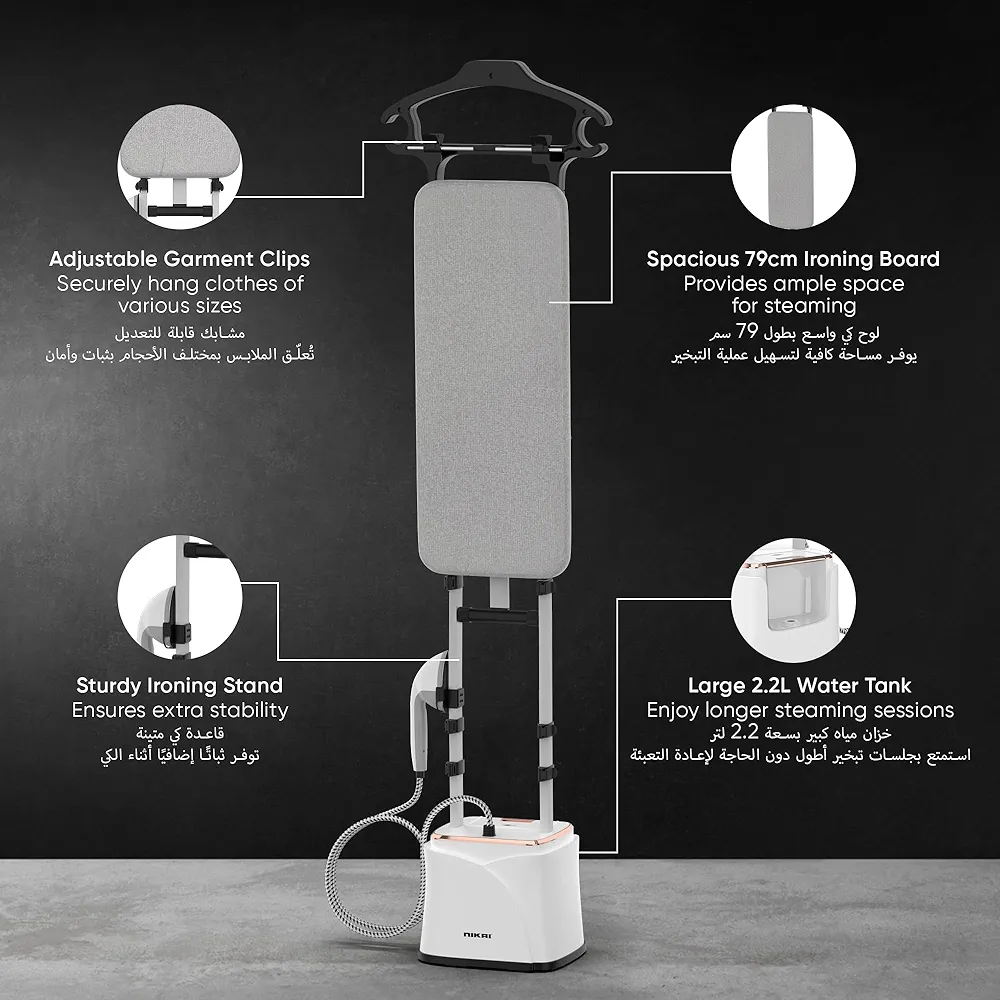 Adjustable Garment Clips
Securely hang clothes of various sizes
مشابك قابلة للتعديل
تُعلّق الملابس بمختلف الأحجام بثبات وأمان

Spacious 79cm Ironing Board
Provides ample space for steaming
لوح كي واسع بطول 79 سم
يوفر مساحة كافية لتسهيل عملية التبخير

Sturdy Ironing Stand
Ensures extra stability
قاعدة كي متينة
توفر ثباتًا إضافيًا أثناء الكي

Large 2.2L Water Tank
Enjoy longer steaming sessions
خزان مياه كبير بسعة 2.2 لتر
استمتع بجلسات تبخير أطول دون الحاجة لإعادة التعبئة

NIKAI